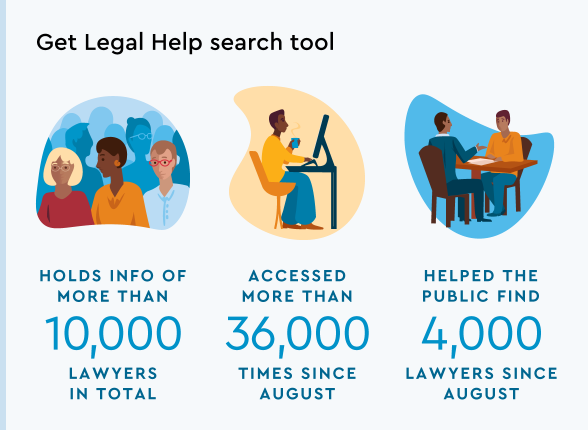 Get Legal Help search tool

HOLDS INFO OF MORE THAN
10,000
LAWYERS IN TOTAL

ACCESSED MORE THAN
36,000
TIMES SINCE AUGUST

HELPED THE PUBLIC FIND
4,000
LAWYERS SINCE AUGUST